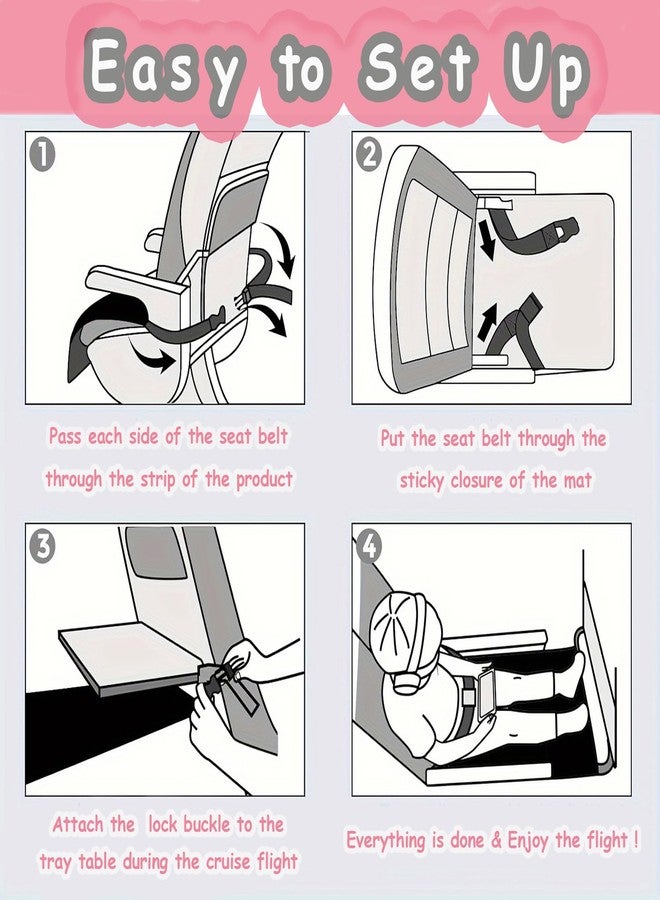 Easy to Set Up

1

Pass each side of the seat belt through the strip of the product

2

Put the seat belt through the sticky closure of the mat

3

Attach the lock buckle to the tray table during the cruise flight

4

Everything is done & Enjoy the flight !